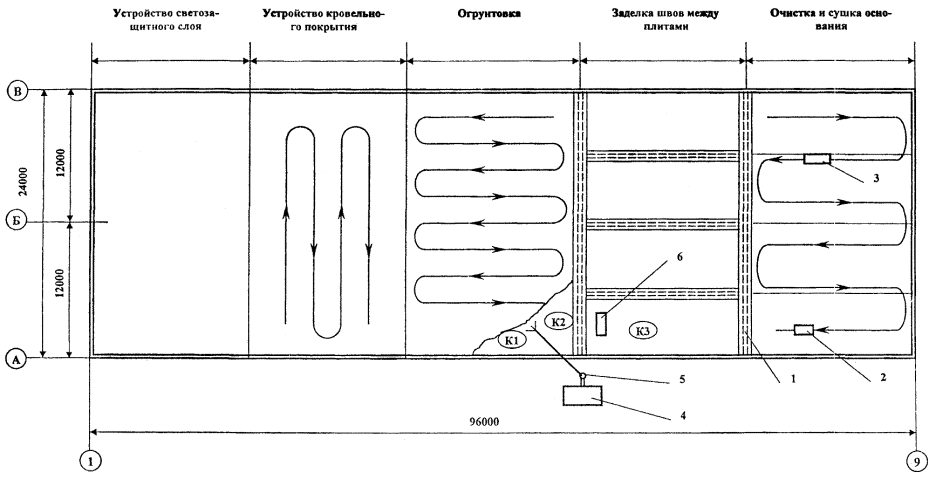 Устройство светозащитного слоя

Устройство кровельного покрытия

Огрунтовка

Заделка швов между плитами

Очистка и сушка основания

В

Б

А

24000

12000

12000

К1

К2

К3

6

3

5

4

1

2

96000

1

9