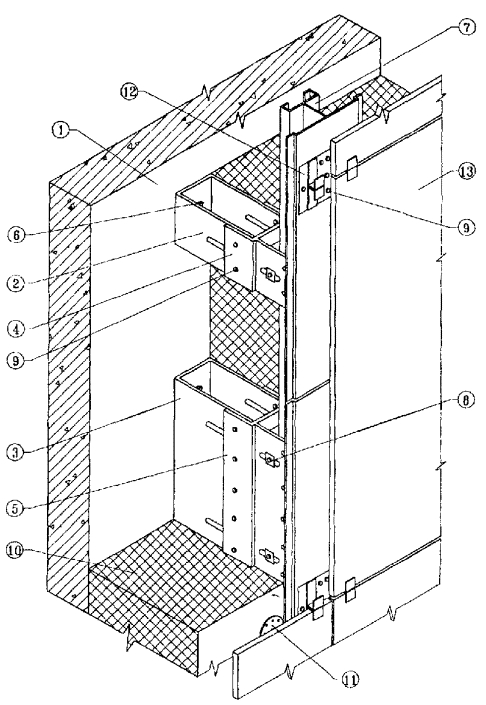 ⑦
⑫
①
⑬
⑥
⑨
②
④
⑨
⑧
③
⑤
⑩
⑪