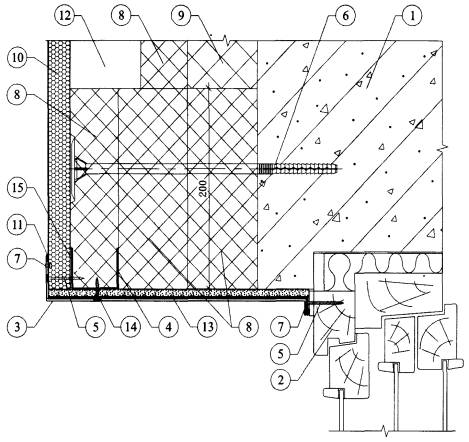 12
8
9
6
1
10
8
200
15
11
7
3
5
14
4
13
8
7
5
2