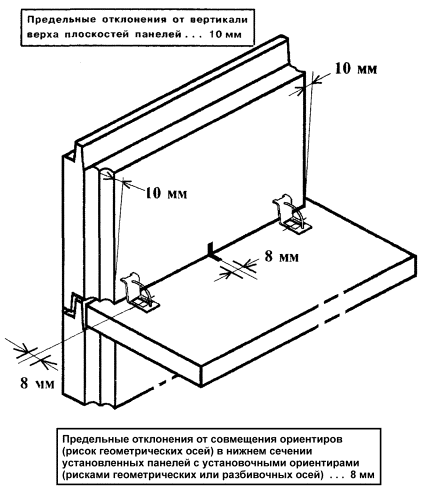 Предельные отклонения от вертикали верха плоскостей панелей . . . 10 мм

10 мм

10 мм

8 мм

8 мм

Предельные отклонения от совмещения ориентиров (рисок геометрических осей) в нижнем сечении установленных панелей с установочными ориентирами (рисками геометрических или разбивочных осей) . . . 8 мм