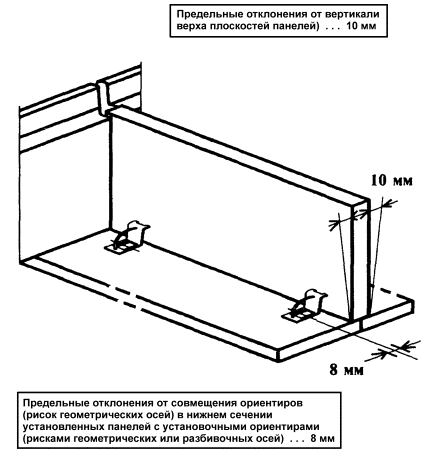 Предельные отклонения от вертикали верха плоскостей панелей) . . . 10 мм

10 мм

8 мм

Предельные отклонения от совмещения ориентиров (рисок геометрических осей) в нижнем сечении установленных панелей с установочными ориентирами (рисками геометрических или разбивочных осей) . . . 8 мм