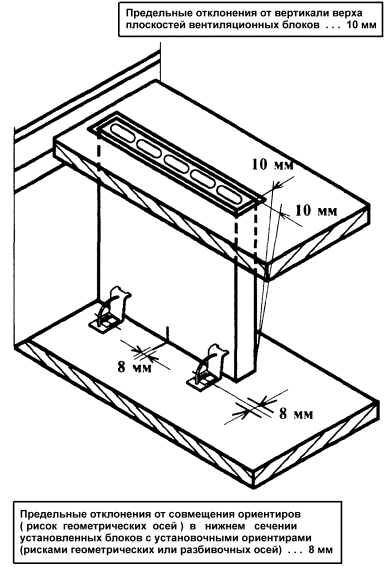 Предельные отклонения от вертикали верха плоскостей вентиляционных блоков . . . 10 мм

10 мм

10 мм

8 мм

8 мм

Предельные отклонения от совмещения ориентиров ( рисок геометрических осей ) в нижнем сечении установленных блоков с установочными ориентирами (рисками геометрических или разбивочных осей) . . . 8 мм