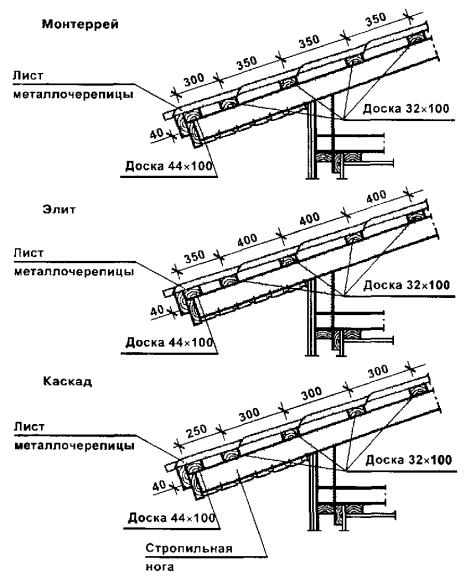 Монтеррей

Лист металлочерепицы

300 350 350 350

40

Доска 32×100

Доска 44×100

Элит

Лист металлочерепицы

350 400 400 400

40

Доска 32×100

Доска 44×100

Каскад

Лист металлочерепицы

250 300 300 300

40

Доска 32×100

Доска 44×100

Стропильная нога