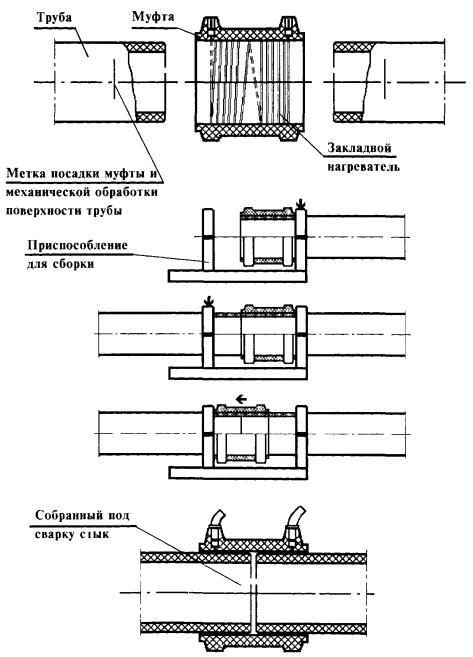 Труба

Муфта

Закладной нагреватель

Метка посадки муфты и механической обработки поверхности трубы

Приспособление для сборки

Собранный под сварку стык