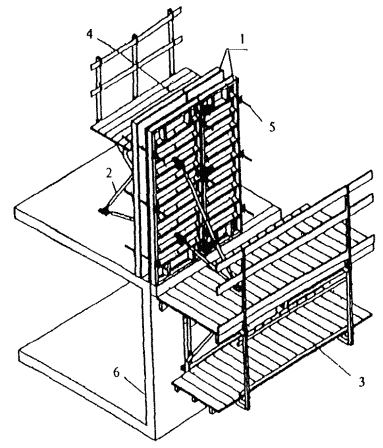 4
1
5
2
6
3