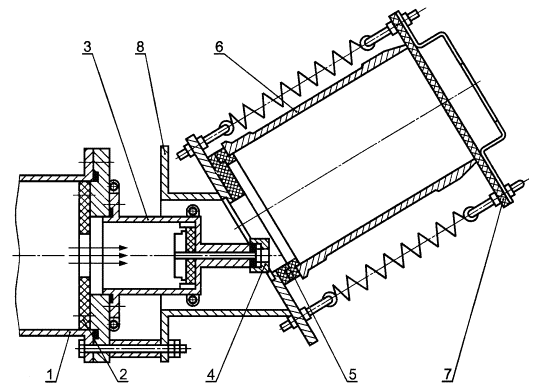 3
8
6
1
2
4
5
7