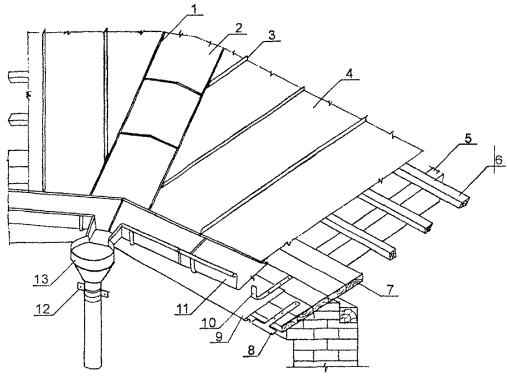 1
2
3
4
5
6
7
8
9
10
11
12
13