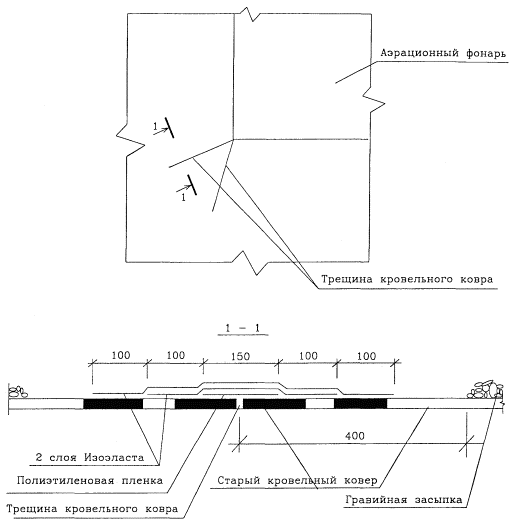 Аэрационный фонарь

1

1

Трещина кровельного ковра

1 – 1

100
100
150
100
100

400

2 слоя Изоэласта

Полиэтиленовая пленка

Трещина кровельного ковра

Старый кровельный ковер

Гравийная засыпка