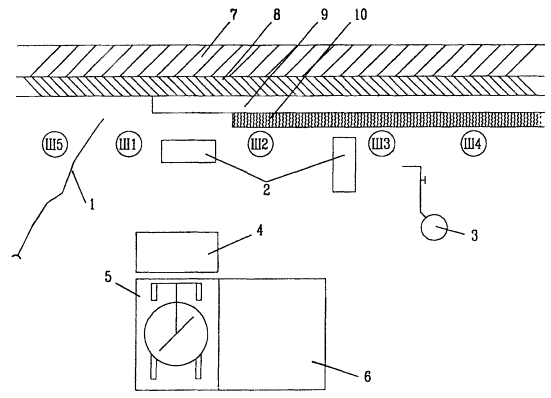 7 8 9 10

Ш5 Ш1 Ш2 Ш3 Ш4

1

2

3

4

5

6