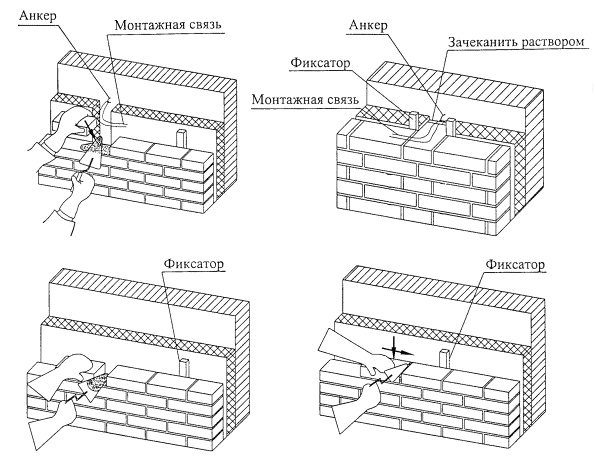 Анкер
Монтажная связь

Анкер
Зачеканить раствором
Фиксатор
Монтажная связь

Фиксатор

Фиксатор