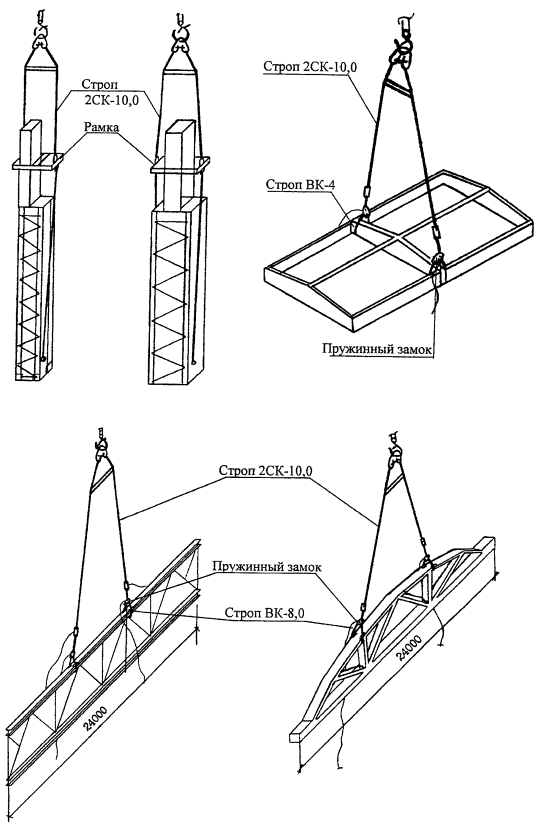 Строп 2СК-10,0

Рамка

Строп 2СК-10,0

Строп ВК-4

Пружинный замок

Строп 2СК-10,0

Пружинный замок

Строп ВК-8,0

24000

24000