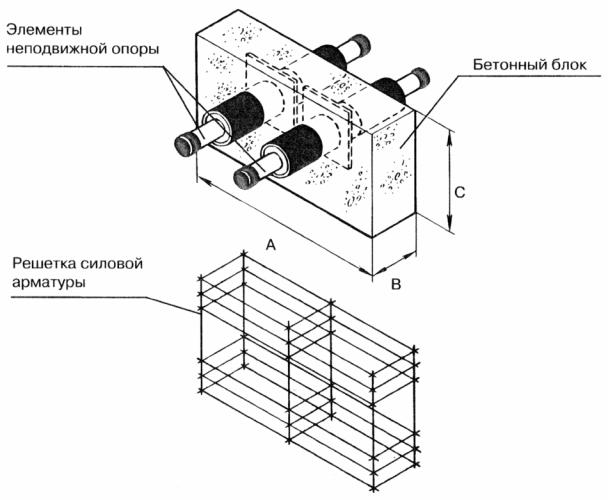 Элементы неподвижной опоры

Бетонный блок

C

A

B

Решетка силовой арматуры