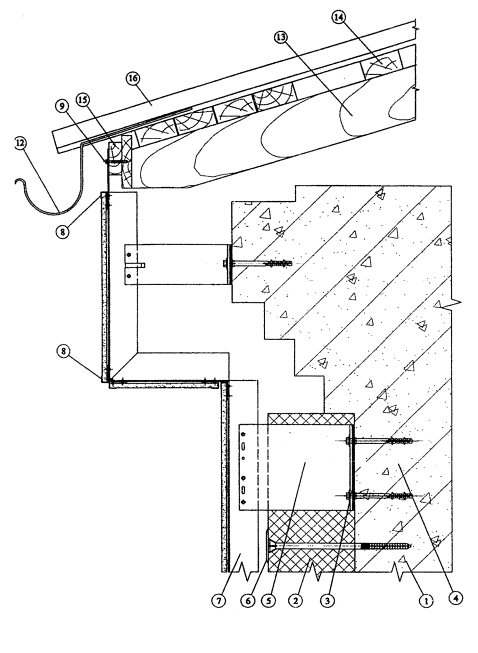 14
13
16
15
9
12
8
8
7
6
5
2
3
1
4