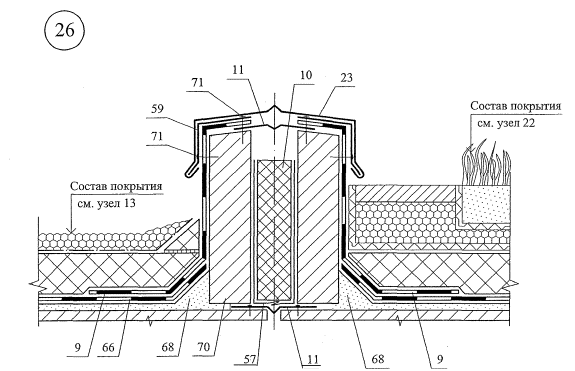 26

11
10
71
23
59
71

Состав покрытия
см. узел 22

Состав покрытия
см. узел 13

9
66
68
70
57
11
68
9