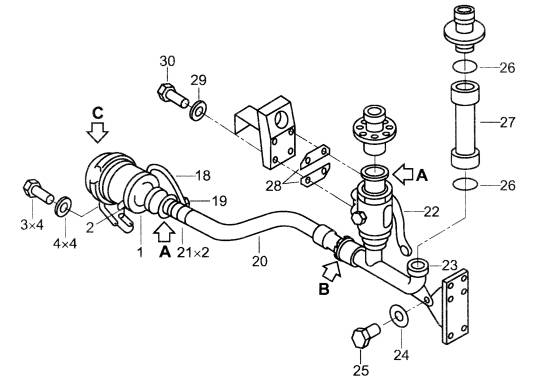 30
29
C
26
27
18
A
28
19
26
22
3×4
2
4×4
1
A
21×2
20
23
B
24
25