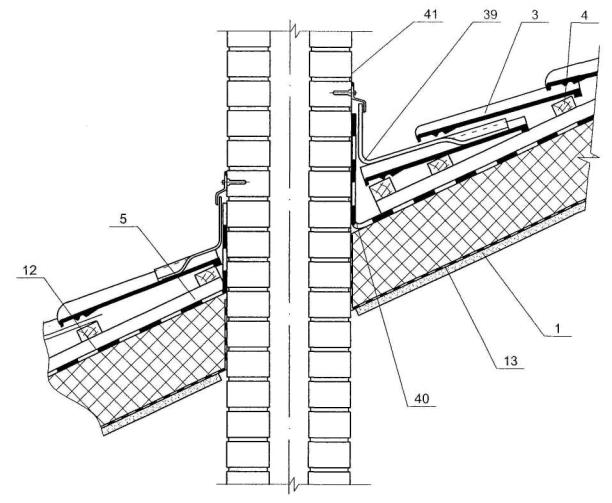 41
39
3
4
5
12
1
13
40