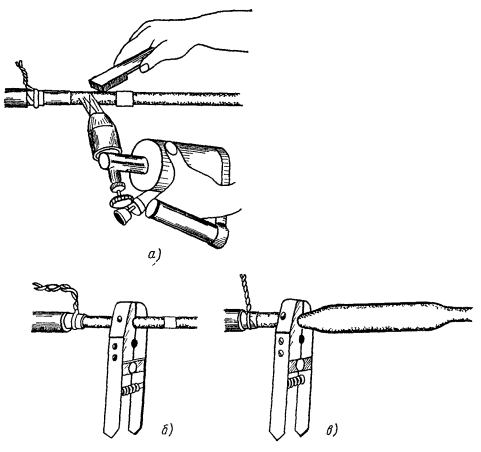 а)

б)

в)