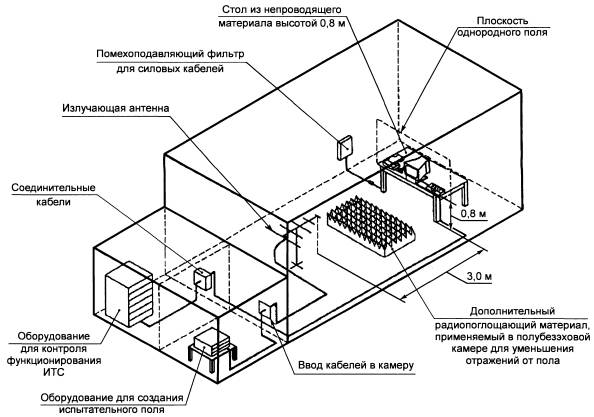 Стол из непроводящего материала высотой 0,8 м

Плоскость однородного поля

Помехоподавляющий фильтр для силовых кабелей

Излучающая антенна

Соединительные кабели

0,8 м

3,0 м

Дополнительный радиопоглощающий материал, применяемый в полубезэховой камере для уменьшения отражений от пола

Оборудование для контроля функционирования ИТС

Ввод кабелей в камеру

Оборудование для создания испытательного поля