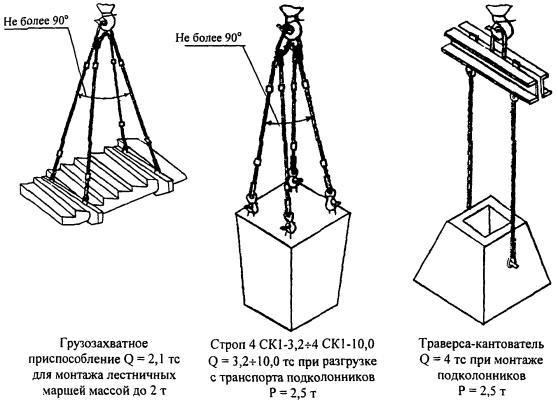 Не более 90°

Не более 90°

Грузозахватное приспособление Q = 2,1 тс для монтажа лестничных маршей массой до 2 т

Строп 4 СК1-3,2÷4 СК1-10,0 Q = 3,2÷10,0 тс при разгрузке с транспорта подколонников P = 2,5 т

Траверса-кантователь Q = 4 тс при монтаже подколонников P = 2,5 т