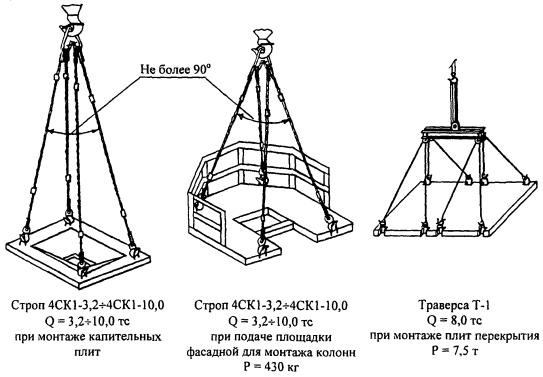 Не более 90°

Строп 4СК1-3,2÷4СК1-10,0
Q = 3,2÷10,0 тс
при монтаже капительных плит

Строп 4СК1-3,2÷4СК1-10,0
Q = 3,2÷10,0 тс
при подаче площадки фасадной для монтажа колонн
P = 430 кг

Траверса Т-1
Q = 8,0 тс
при монтаже плит перекрытия
P = 7,5 т