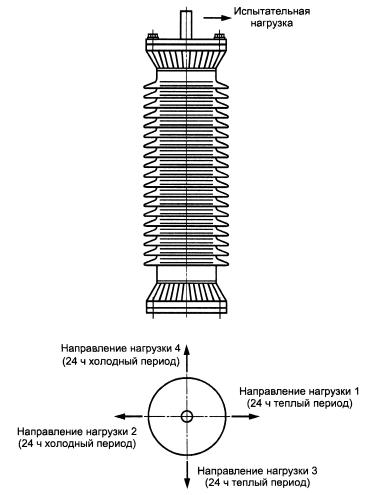 Испытательная нагрузка

Направление нагрузки 4
(24 ч холодный период)

Направление нагрузки 1
(24 ч теплый период)

Направление нагрузки 2
(24 ч холодный период)

Направление нагрузки 3
(24 ч теплый период)