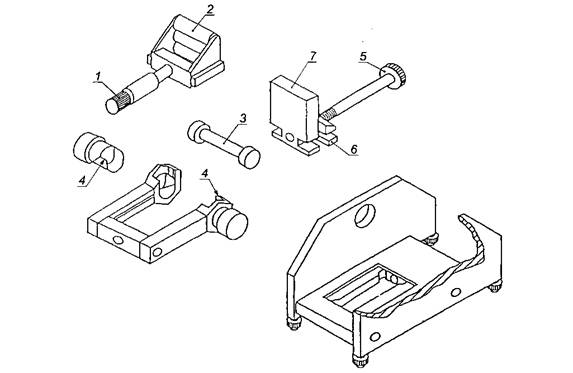 2
1
7
5
3
6
4
4