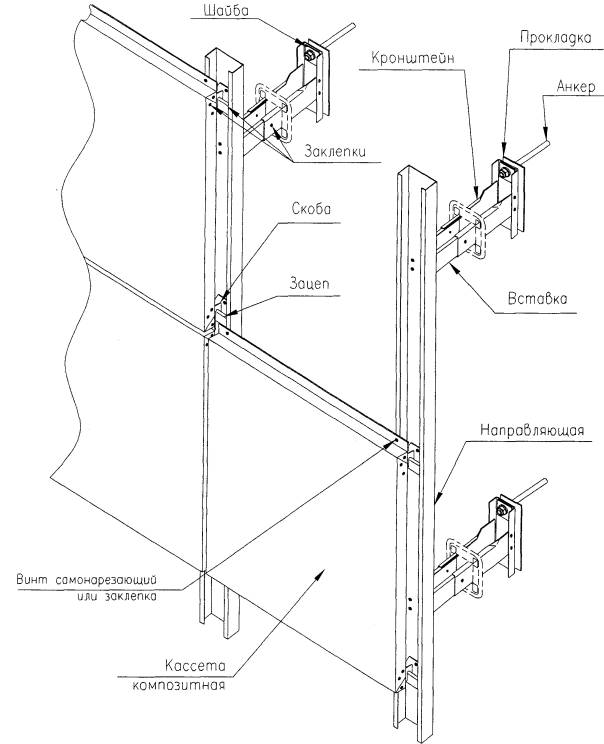 Шайба
Прокладка
Кронштейн
Анкер
Заклепки
Скоба
Зацеп
Вставка
Направляющая
Винт самонарезающий или заклепка
Кассета композитная