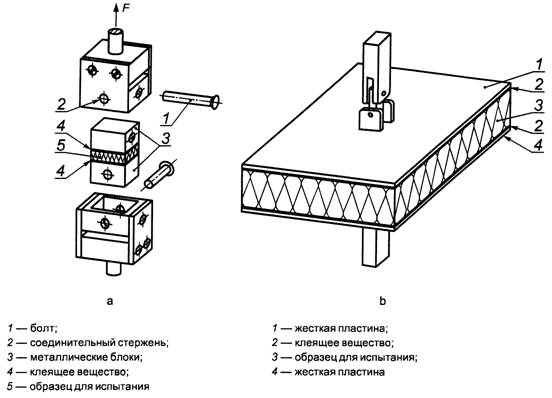 F

2

1

4

5

4

3

1

2

3

2

4

a

b

1 — болт;
2 — соединительный стержень;
3 — металлические блоки;
4 — клеящее вещество;
5 — образец для испытания

1 — жесткая пластина;
2 — клеящее вещество;
3 — образец для испытания;
4 — жесткая пластина