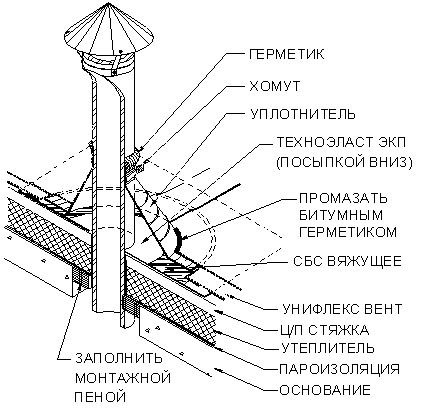 ГЕРМЕТИК

ХОМУТ

УПЛОТНИТЕЛЬ

ТЕХНОЭЛАСТ ЭКП (ПОСЫПКОЙ ВНИЗ)

ПРОМАЗАТЬ БИТУМНЫМ ГЕРМЕТИКОМ

СБС ВЯЖУЩЕЕ

УНИФЛЕКС ВЕНТ

Ц/П СТЯЖКА

УТЕПЛИТЕЛЬ

ПАРОИЗОЛЯЦИЯ

ОСНОВАНИЕ

ЗАПОЛНИТЬ МОНТАЖНОЙ ПЕНОЙ