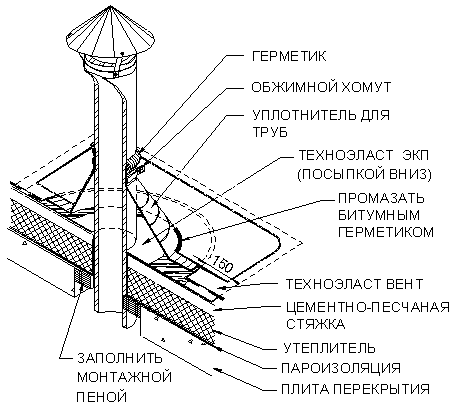 ГЕРМЕТИК

ОБЖИМНОЙ ХОМУТ

УПЛОТНИТЕЛЬ ДЛЯ ТРУБ

ТЕХНОЭЛАСТ ЭКП (ПОСЫПКОЙ ВНИЗ)

ПРОМАЗАТЬ БИТУМНЫМ ГЕРМЕТИКОМ

150

ТЕХНОЭЛАСТ ВЕНТ

ЦЕМЕНТНО-ПЕСЧАНАЯ СТЯЖКА

УТЕПЛИТЕЛЬ

ПАРОИЗОЛЯЦИЯ

ПЛИТА ПЕРЕКРЫТИЯ

ЗАПОЛНИТЬ МОНТАЖНОЙ ПЕНОЙ