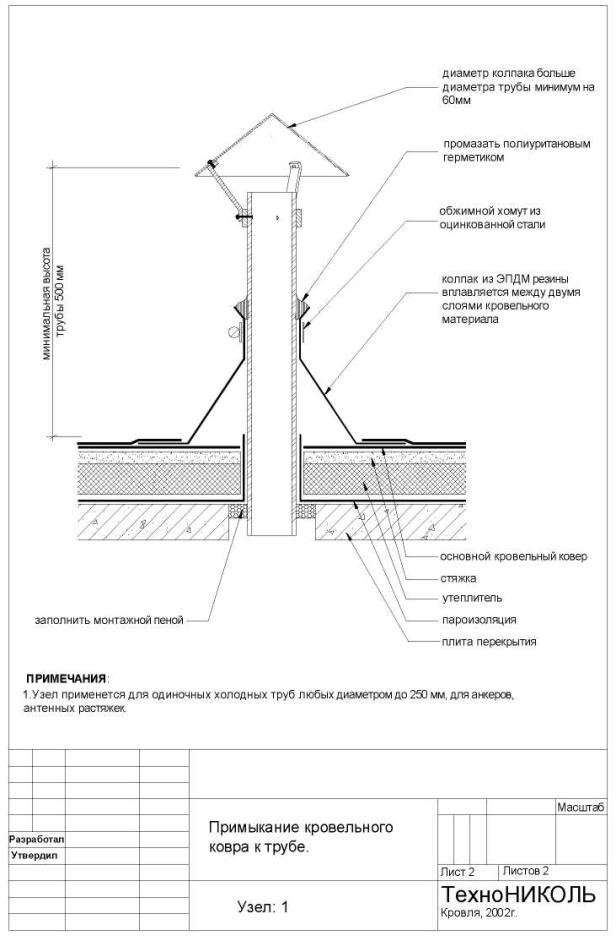 диаметр колпака больше диаметра трубы минимум на 60мм

промазать полиуритановым герметиком

обжимной хомут из оцинкованной стали

колпак из ЭПДМ резины вплавляется между двумя слоями кровельного материала

минимальная высота трубы 500 мм

основной кровельный ковер

стяжка

утеплитель

пароизоляция

плита перекрытия

заполнить монтажной пеной

ПРИМЕЧАНИЯ:
1.Узел применется для одиночных холодных труб любых диаметром до 250 мм, для анкеров, антенных растяжек.

Разработал
Утвердил

Примыкание кровельного ковра к трубе.

Узел: 1

Масштаб
Лист 2
Листов 2

ТехноНИКОЛЬ
Кровля, 2002г.