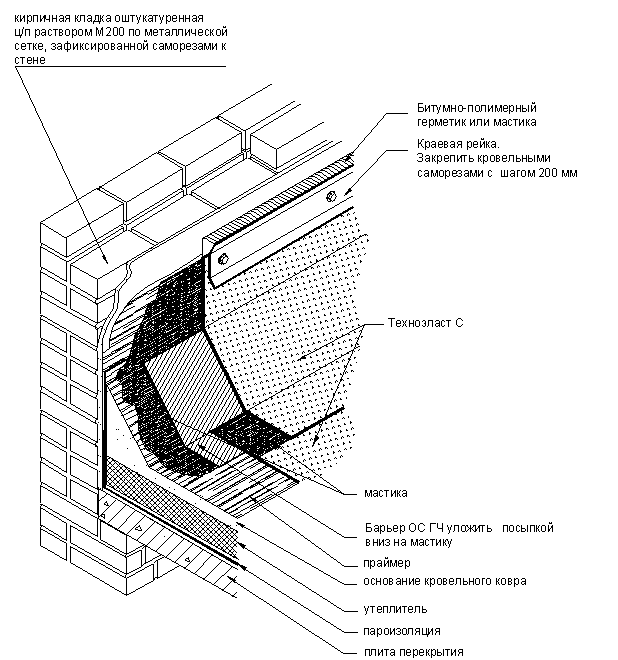 кирпичная кладка оштукатуренная ц/п раствором М200 по металлической сетке, зафиксированной саморезами к стене

Битумно-полимерный герметик или мастика

Краевая рейка. Закрепить кровельными саморезами с шагом 200 мм

Техноэласт С

мастика

Барьер ОС ГЧ уложить посыпкой вниз на мастику

праймер

основание кровельного ковра

утеплитель

пароизоляция

плита перекрытия