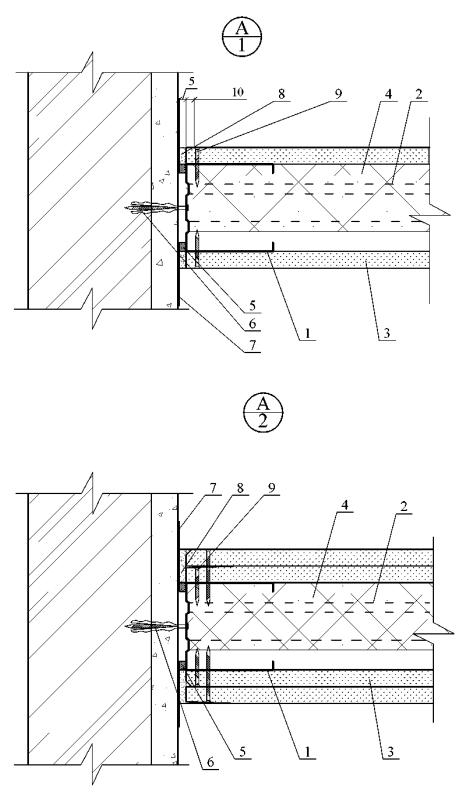 $\frac{A}{1}$

5
10
8
9
4
2
5
6
7
1
3

$\frac{A}{2}$

7
8
9
4
2
6
5
1
3