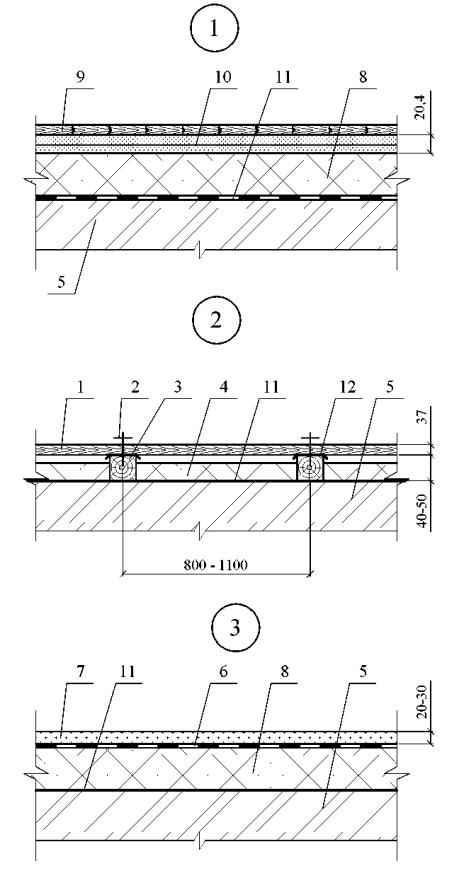 1

9
10
11
8
20,4
5

2

1
2
3
4
11
12
5
37
40-50
800 - 1100

3

7
11
6
8
5
20-30