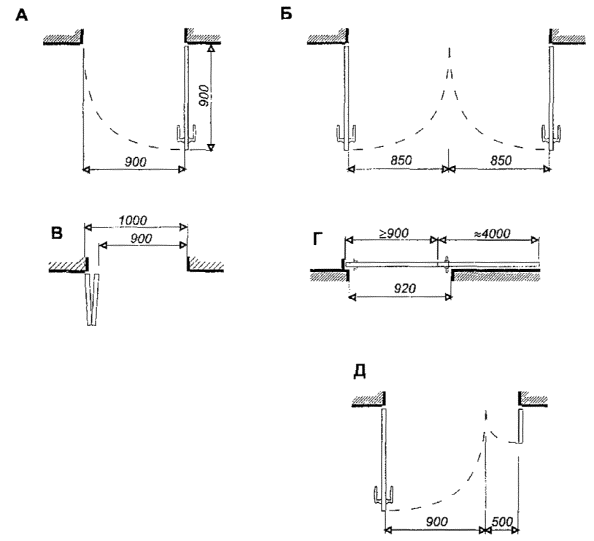 А

900

900

Б

850

850

В

1000

900

Г

≥900

≈4000

920

Д

900

500