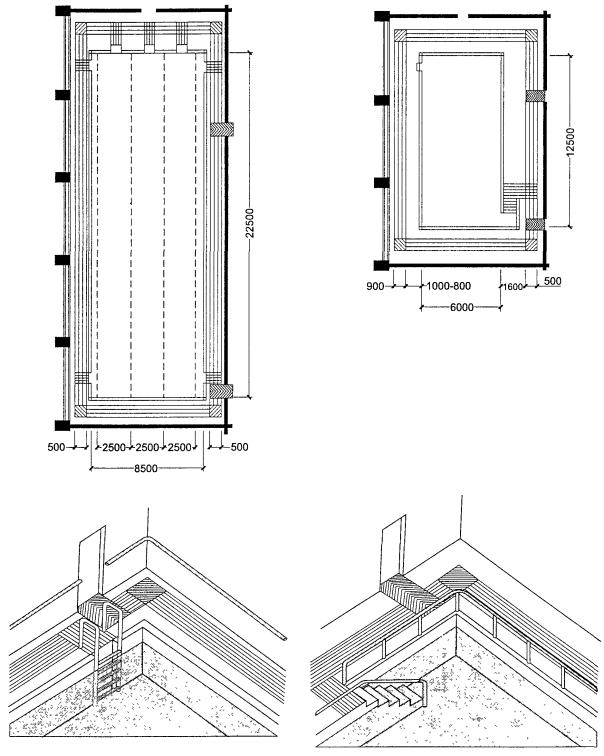 22500

500
2500
2500
2500
500
8500

12500

900
1000-800
1600
500
6000