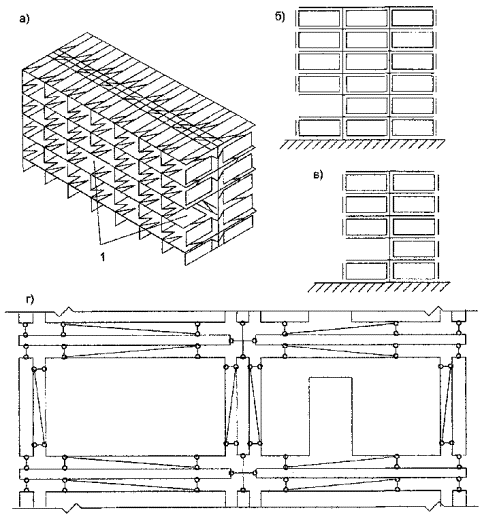 а)

1

б)

в)

г)