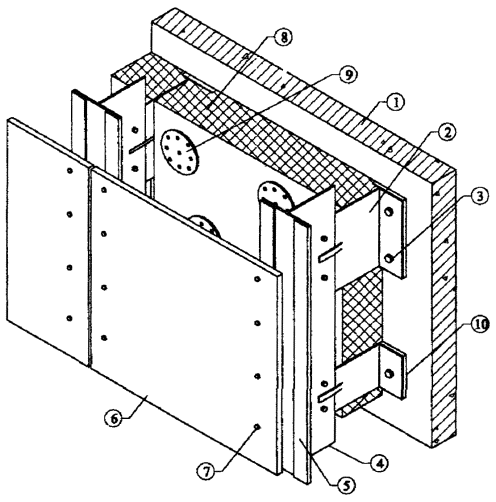 8
9
1
2
3
10
6
7
4
5