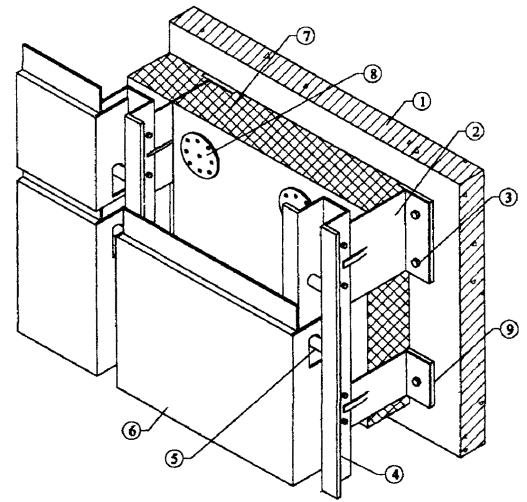 7
8
1
2
3
9
6
5
4